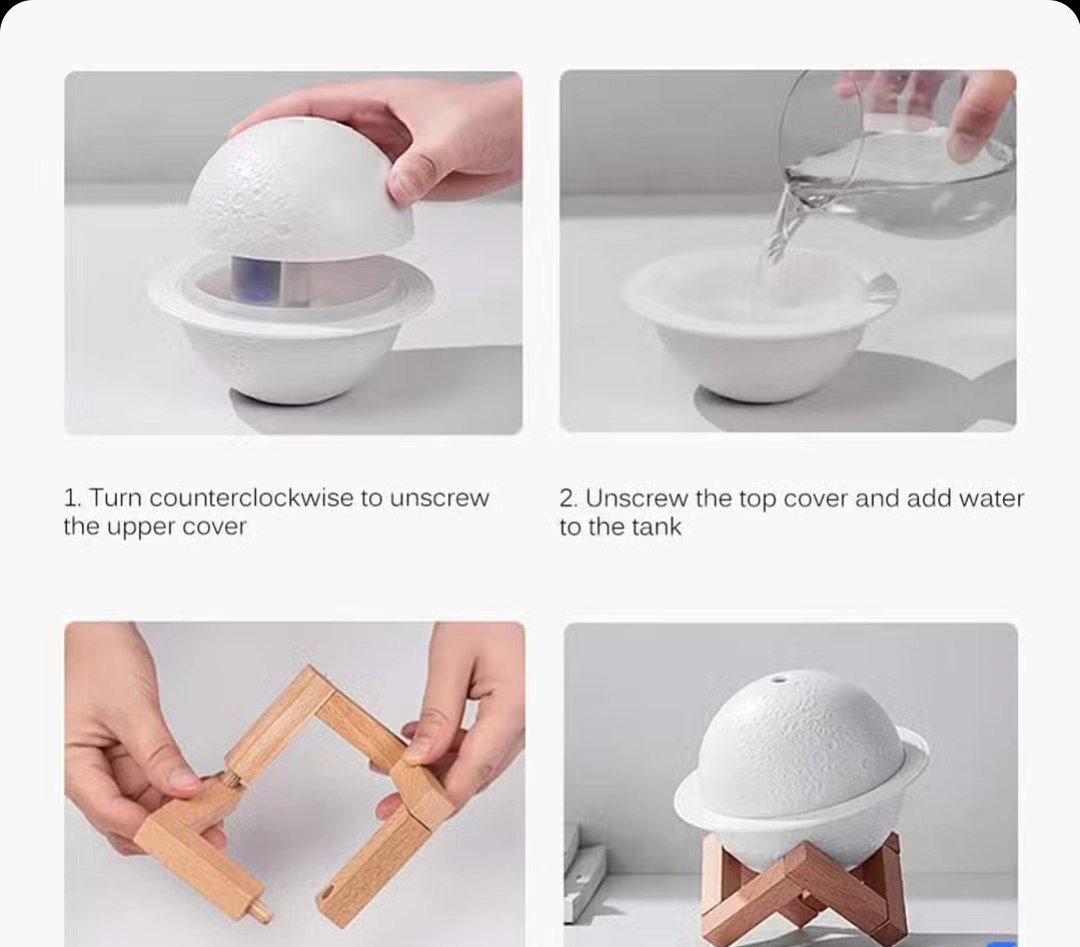 1. Turn counterclockwise to unscrew the upper cover

2. Unscrew the top cover and add water to the tank